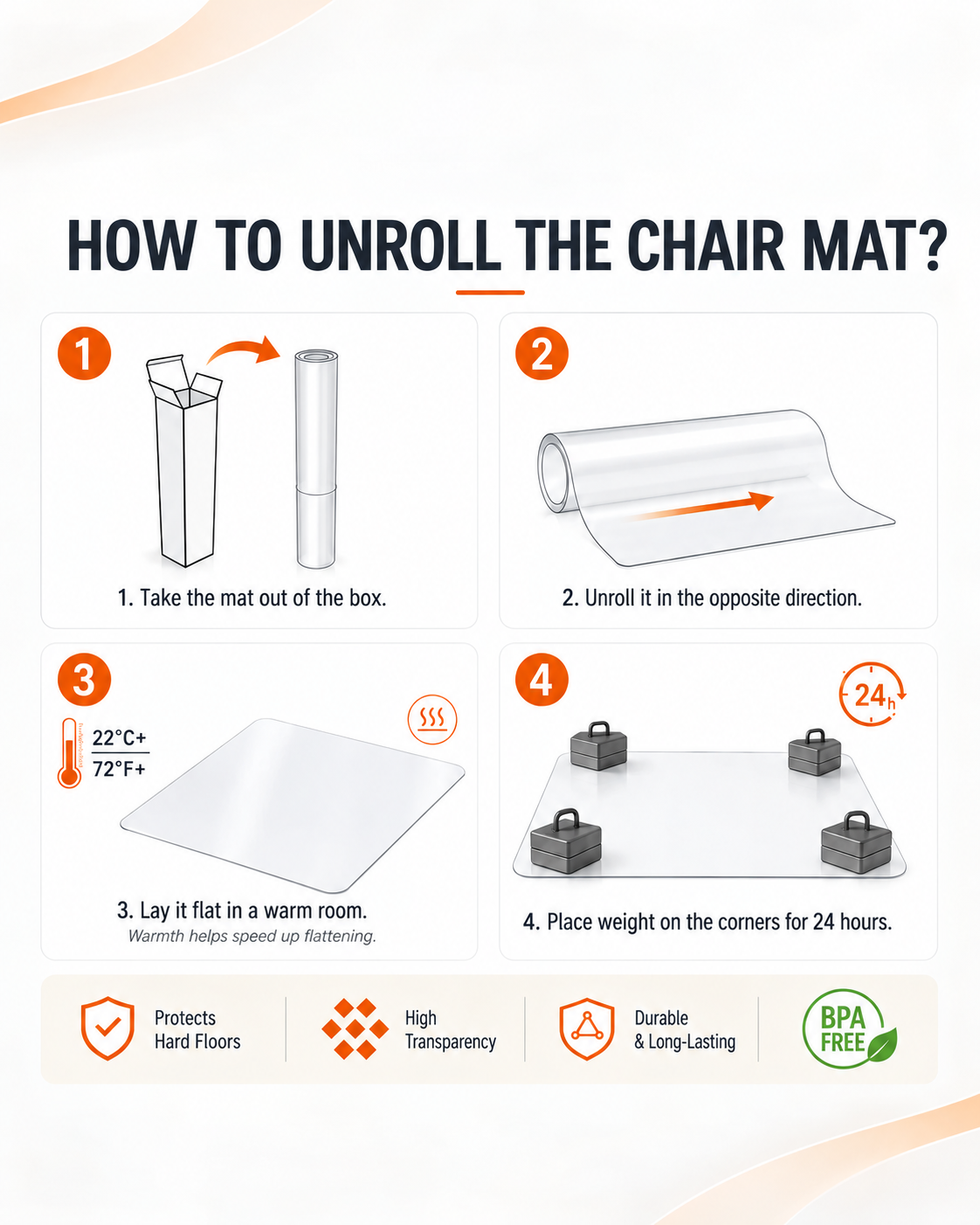 HOW TO UNROLL THE CHAIR MAT?

1

1. Take the mat out of the box.

2

2. Unroll it in the opposite direction.

3

22°C+
72°F+

3. Lay it flat in a warm room.
Warmth helps speed up flattening.

4

24h

4. Place weight on the corners for 24 hours.

Protects Hard Floors

High Transparency

Durable & Long-Lasting

BPA FREE