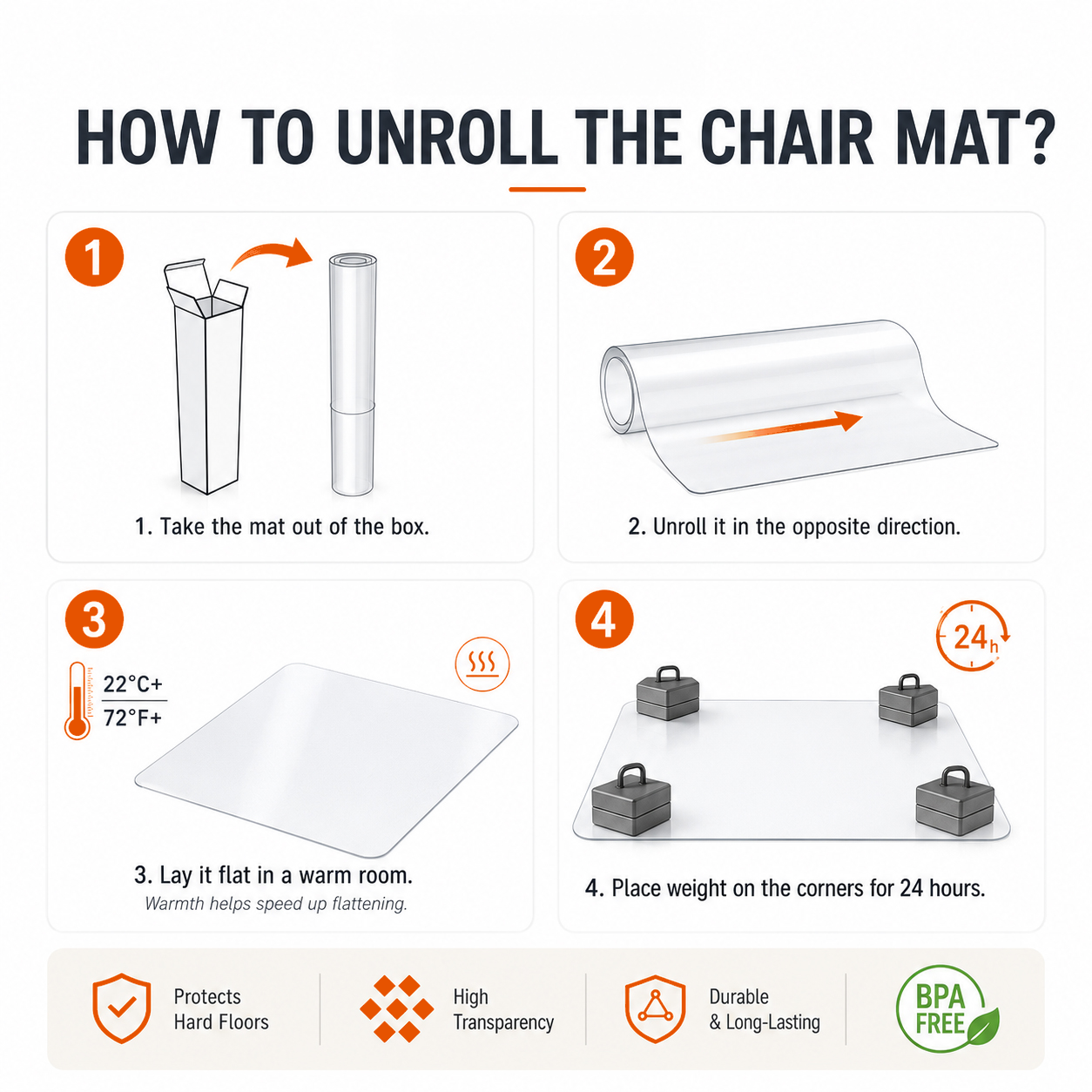 HOW TO UNROLL THE CHAIR MAT?

1

1. Take the mat out of the box.

2

2. Unroll it in the opposite direction.

3

22°C+
72°F+

3. Lay it flat in a warm room.
Warmth helps speed up flattening.

4

24h

4. Place weight on the corners for 24 hours.

Protects Hard Floors

High Transparency

Durable & Long-Lasting

BPA FREE